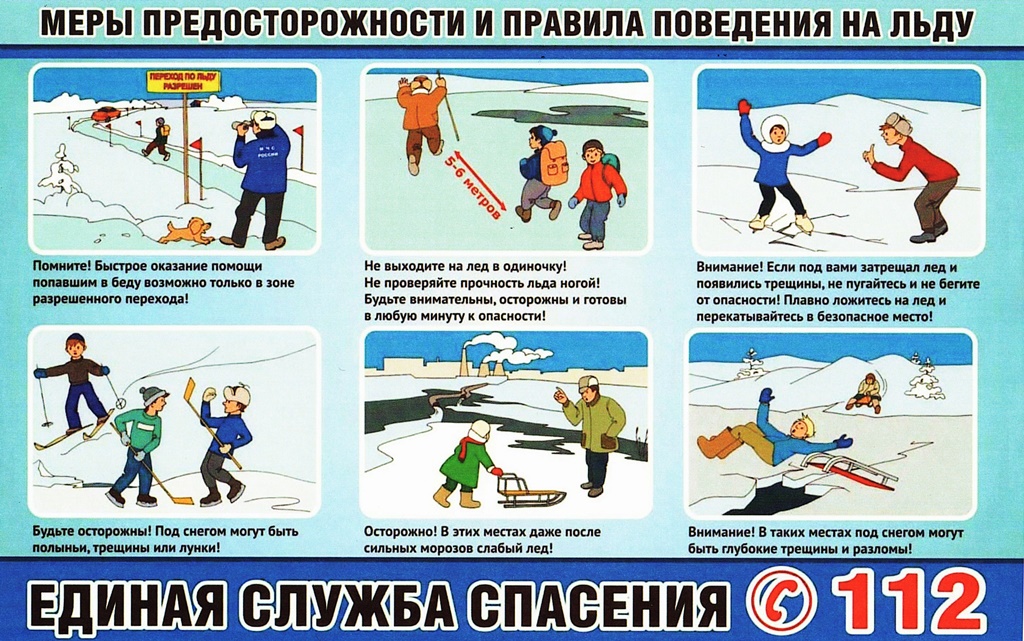 МЕРЫ ПРЕДОСТОРОЖНОСТИ И ПРАВИЛА ПОВЕДЕНИЯ НА ЛЬДУ

ПЕРЕХОД ПО ЛЬДУ РАЗРЕШЕН

МЧС РОССИИ

Помните! Быстрое оказание помощи попавшим в беду возможно только в зоне разрешенного перехода!

5-6 метров

Не выходите на лед в одиночку! Не проверяйте прочность льда ногой! Будьте внимательны, осторожны и готовы в любую минуту к опасности!

Внимание! Если под вами затрещал лед и появились трещины, не пугайтесь и не бегите от опасности! Плавно ложитесь на лед и перекатывайтесь в безопасное место!

Будьте осторожны! Под снегом могут быть полыньи, трещины или лунки!

Осторожно! В этих местах даже после сильных морозов слабый лед!

Внимание! В таких местах под снегом могут быть глубокие трещины и разломы!

ЕДИНАЯ СЛУЖБА СПАСЕНИЯ 112